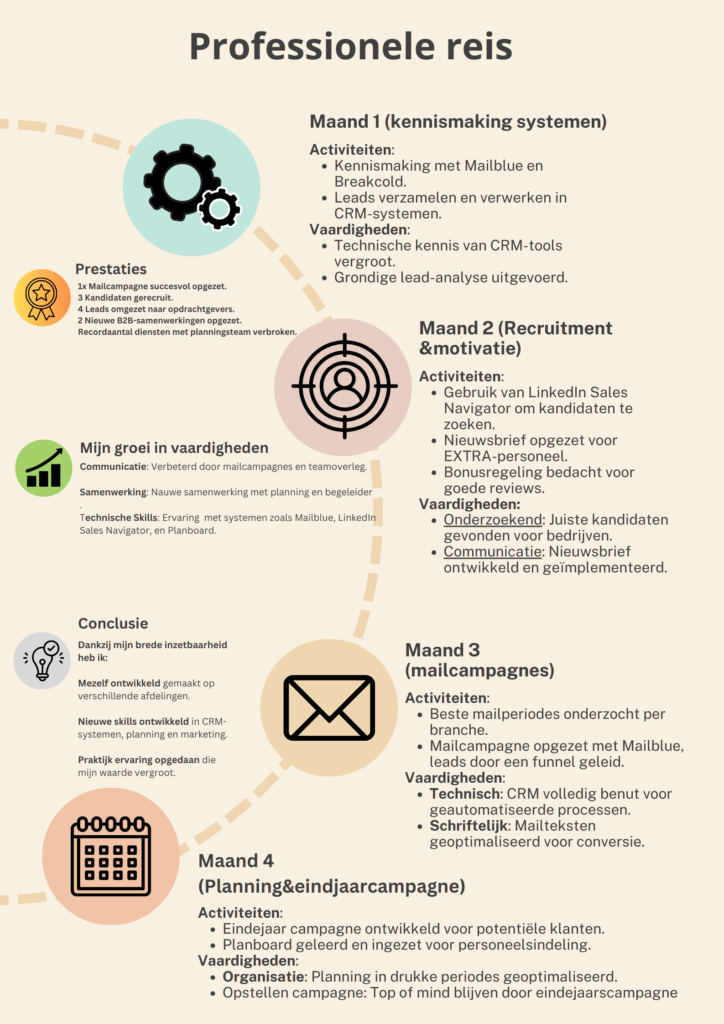 Professionele reis

Maand 1 (kennismaking systemen)

Activiteiten:
- Kennismaking met Mailblue en Breakcold.
- Leads verzamelen en verwerken in CRM-systemen.

Vaardigheden:
- Technische kennis van CRM-tools vergroot.
- Grondige lead-analyse uitgevoerd.

Prestaties
1x Mailcampagne succesvol opgezet.
3 Kandidaten gerecruit.
4 Leads omgezet naar opdrachtgevers.
2 Nieuwe B2B-samenwerkingen opgezet.
Recordaantal diensten met planningsteam verbroken.

Maand 2 (Recruitment &motivatie)

Activiteiten:
- Gebruik van LinkedIn Sales Navigator om kandidaten te zoeken.
- Nieuwsbrief opgezet voor EXTRA-personeel.
- Bonusregeling bedacht voor goede reviews.

Vaardigheden:
- Onderzoekend: Juiste kandidaten gevonden voor bedrijven.
- Communicatie: Nieuwsbrief ontwikkeld en geïmplementeerd.

Mijn groei in vaardigheden
Communicatie: Verbeterd door mailcampagnes en teamoverleg.

Samenwerking: Nauwe samenwerking met planning en begeleider .

Technische Skills: Ervaring met systemen zoals Mailblue, LinkedIn Sales Navigator, en Planboard.

Conclusie
Dankzij mijn brede inzetbaarheid heb ik:

Mezelf ontwikkeld gemaakt op verschillende afdelingen.

Nieuwe skills ontwikkeld in CRM-systemen, planning en marketing.

Praktijk ervaring opgedaan die mijn waarde vergroot.

Maand 3 (mailcampagnes)

Activiteiten:
- Beste mailperiodes onderzocht per branche.
- Mailcampagne opgezet met Mailblue, leads door een funnel geleid.

Vaardigheden:
- Technisch: CRM volledig benut voor geautomatiseerde processen.
- Schriftelijk: Mailteksten geoptimaliseerd voor conversie.

Maand 4 (Planning&eindjaarcampagne)

Activiteiten:
- Eindejaar campagne ontwikkeld voor potentiële klanten.
- Planboard geleerd en ingezet voor personeelsindeling.

Vaardigheden:
- Organisatie: Planning in drukke periodes geoptimaliseerd.
- Opstellen campagne: Top of mind blijven door eindejaarscampagne